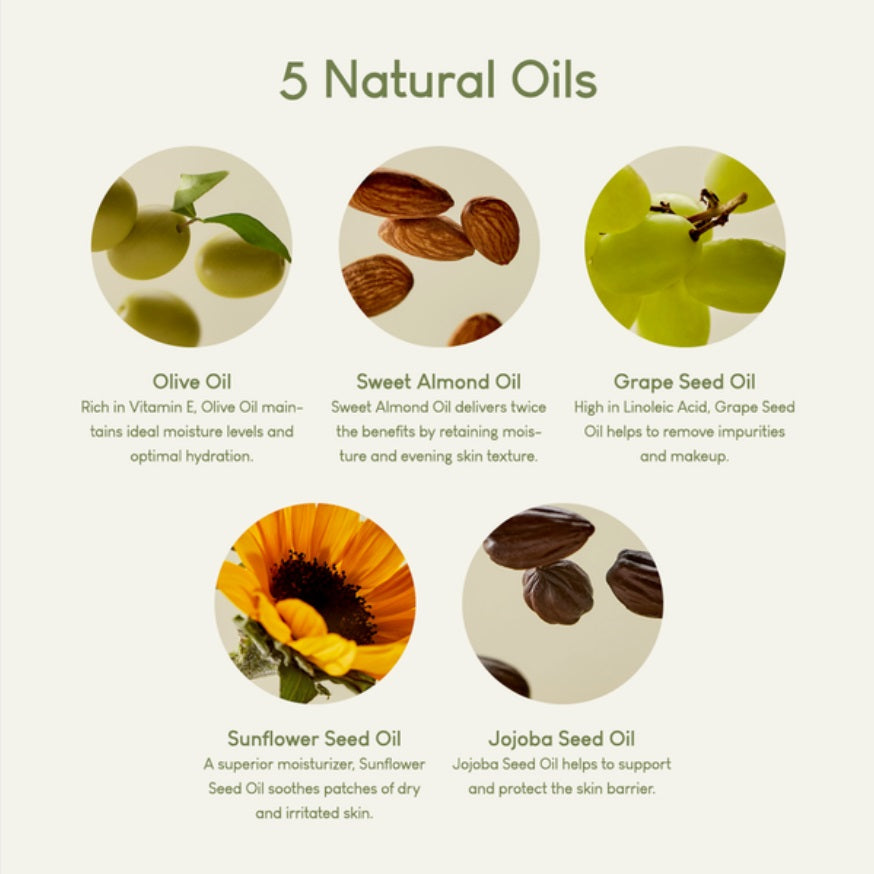 5 Natural Oils

Olive Oil
Rich in Vitamin E, Olive Oil maintains ideal moisture levels and optimal hydration.

Sweet Almond Oil
Sweet Almond Oil delivers twice the benefits by retaining moisture and evening skin texture.

Grape Seed Oil
High in Linoleic Acid, Grape Seed Oil helps to remove impurities and makeup.

Sunflower Seed Oil
A superior moisturizer, Sunflower Seed Oil soothes patches of dry and irritated skin.

Jojoba Seed Oil
Jojoba Seed Oil helps to support and protect the skin barrier.