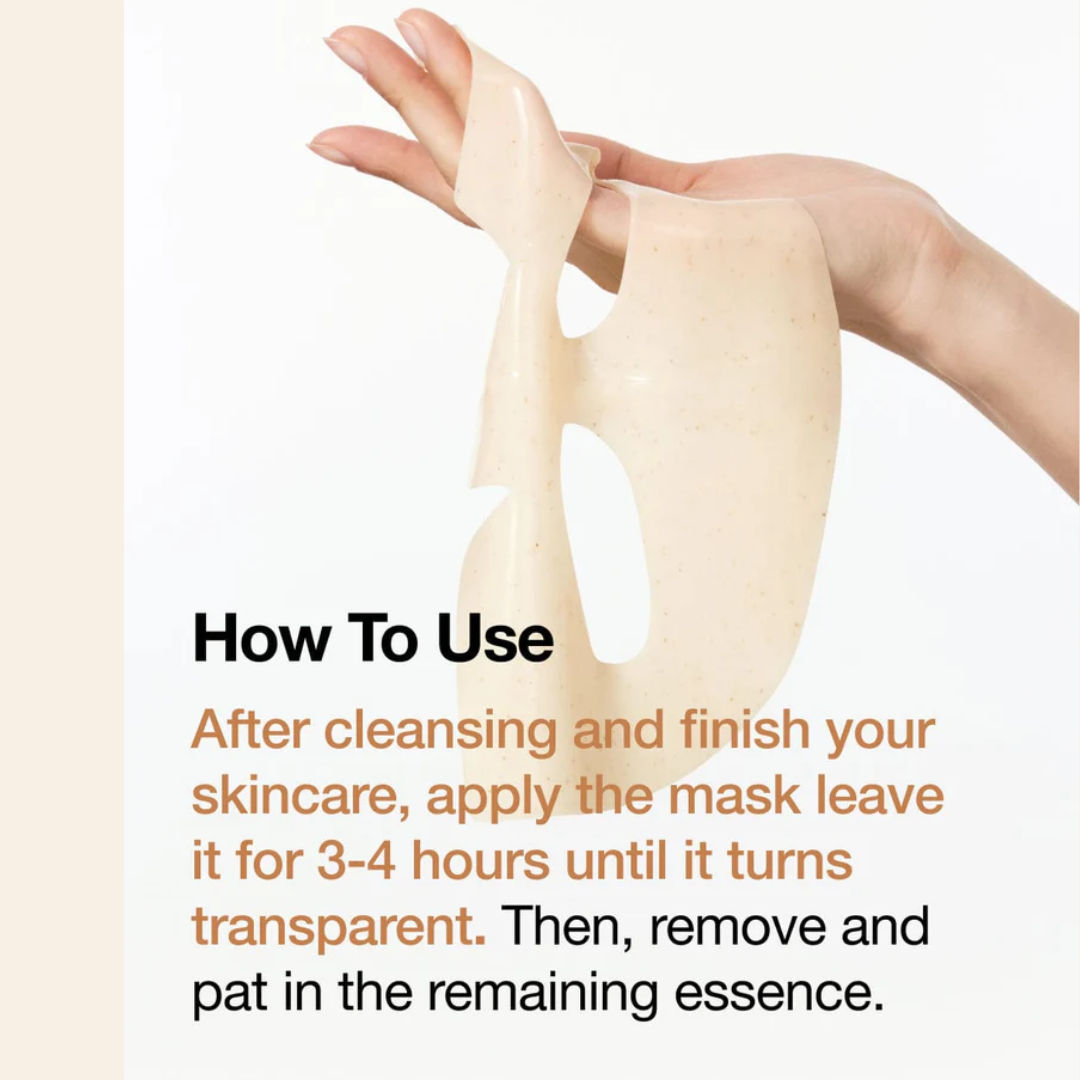 How To Use

After cleansing and finish your skincare, apply the mask leave it for 3-4 hours until it turns transparent. Then, remove and pat in the remaining essence.